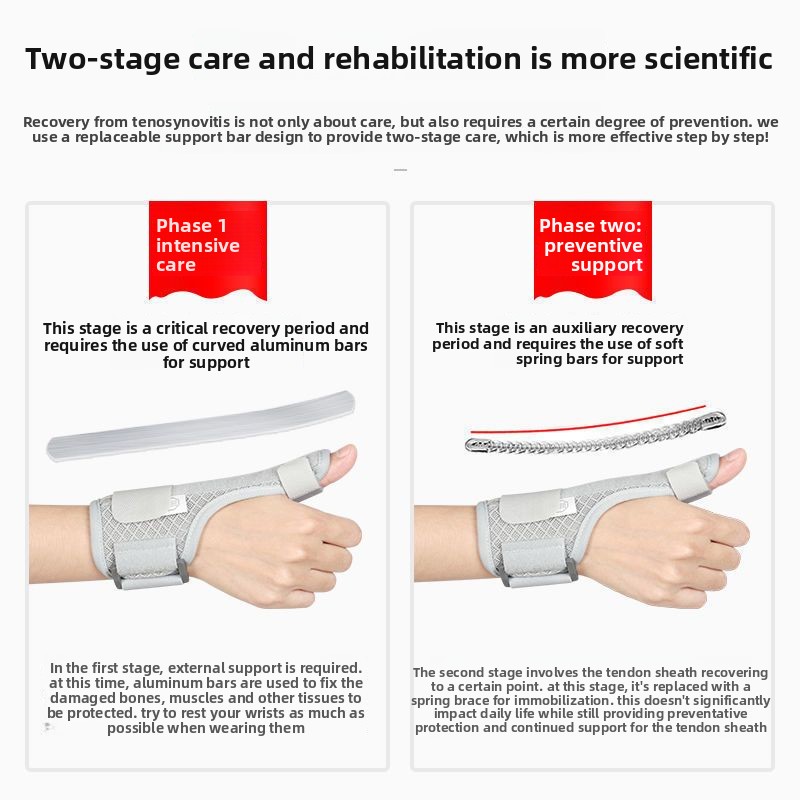 Two-stage care and rehabilitation is more scientific

Recovery from tenosynovitis is not only about care, but also requires a certain degree of prevention. we use a replaceable support bar design to provide two-stage care, which is more effective step by step!

Phase 1 intensive care

This stage is a critical recovery period and requires the use of curved aluminum bars for support

In the first stage, external support is required. at this time, aluminum bars are used to fix the damaged bones, muscles and other tissues to be protected. try to rest your wrists as much as possible when wearing them

Phase two: preventive support

This stage is an auxiliary recovery period and requires the use of soft spring bars for support

The second stage involves the tendon sheath recovering to a certain point. at this stage, it's replaced with a spring brace for immobilization. this doesn't significantly impact daily life while still providing preventative protection and continued support for the tendon sheath