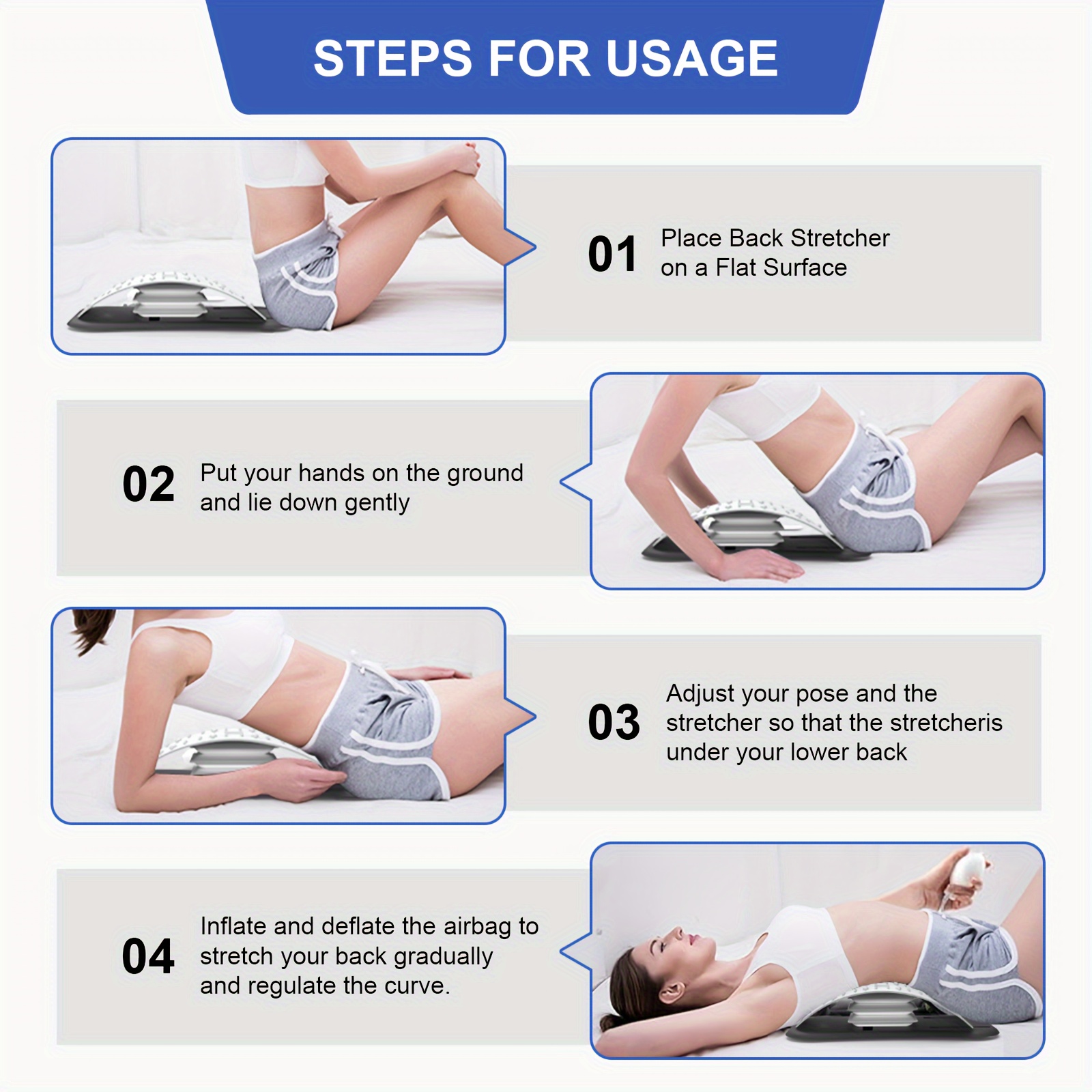 STEPS FOR USAGE

01 Place Back Stretcher on a Flat Surface

02 Put your hands on the ground and lie down gently

03 Adjust your pose and the stretcher so that the stretcheris under your lower back

04 Inflate and deflate the airbag to stretch your back gradually and regulate the curve.